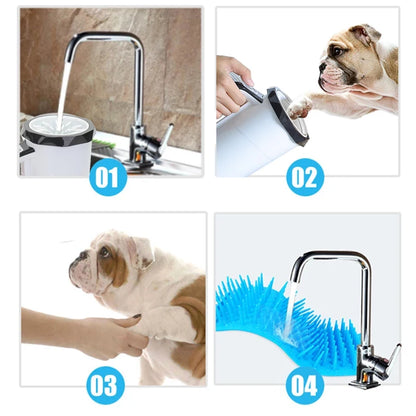 01

02

03

04