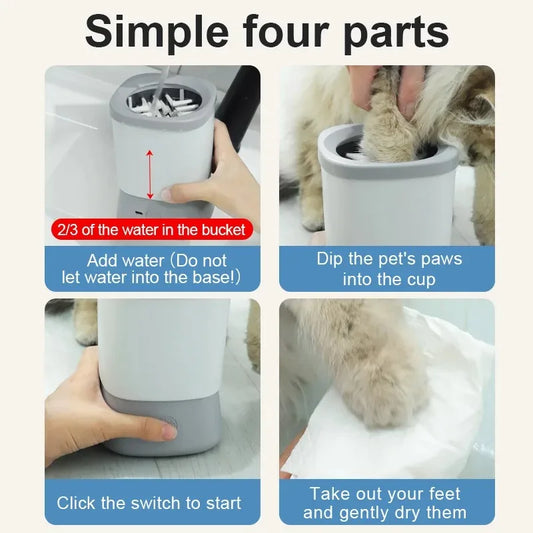 Simple four parts

2/3 of the water in the bucket

Add water (Do not let water into the base!)

Dip the pet's paws into the cup

Click the switch to start

Take out your feet and gently dry them